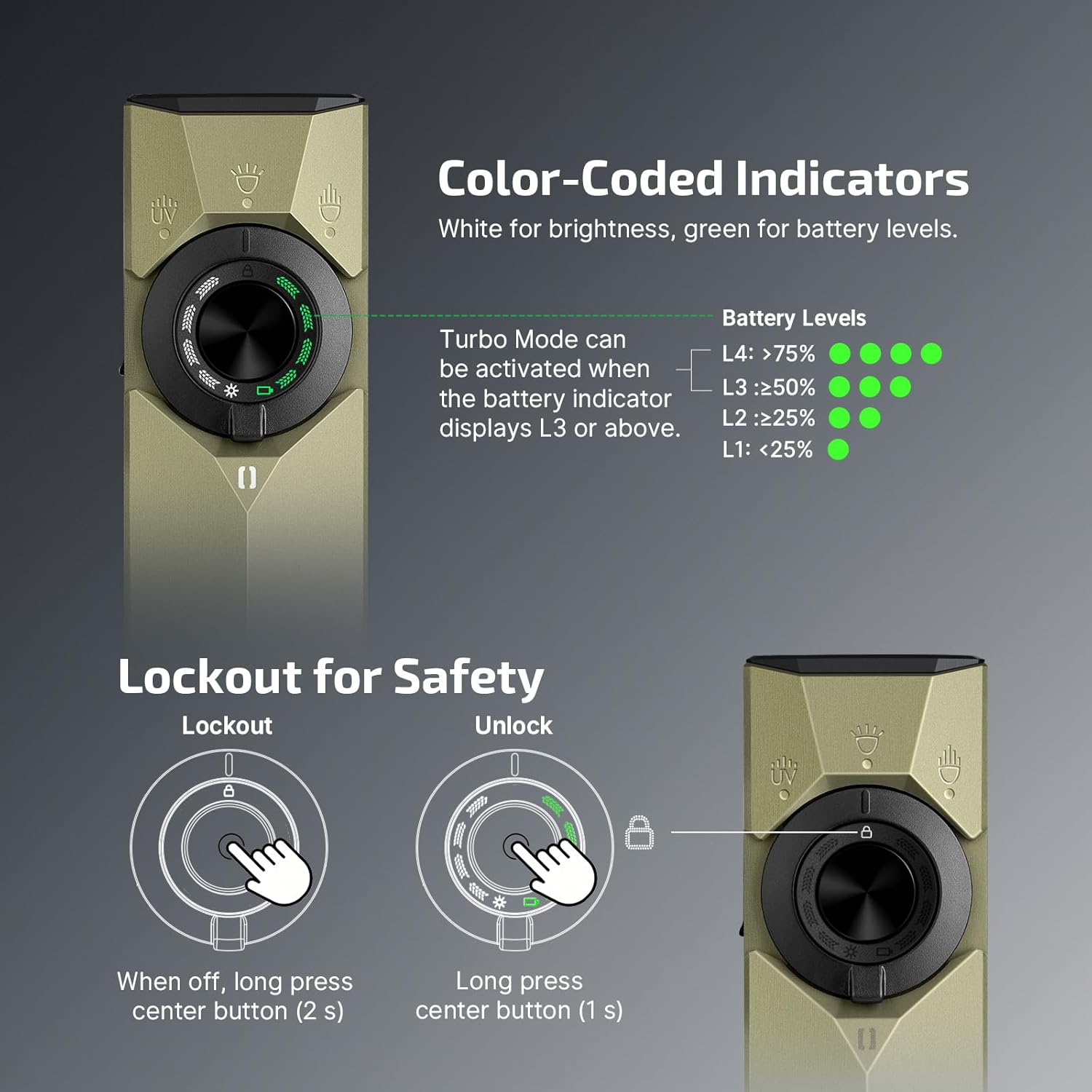 UV

Color-Coded Indicators

White for brightness, green for battery levels.

Turbo Mode can be activated when the battery indicator displays L3 or above.

Battery Levels
L4: >75%
L3 :≥50%
L2 :≥25%
L1: <25%

Lockout for Safety

Lockout

When off, long press center button (2 s)

Unlock

Long press center button (1 s)

UV