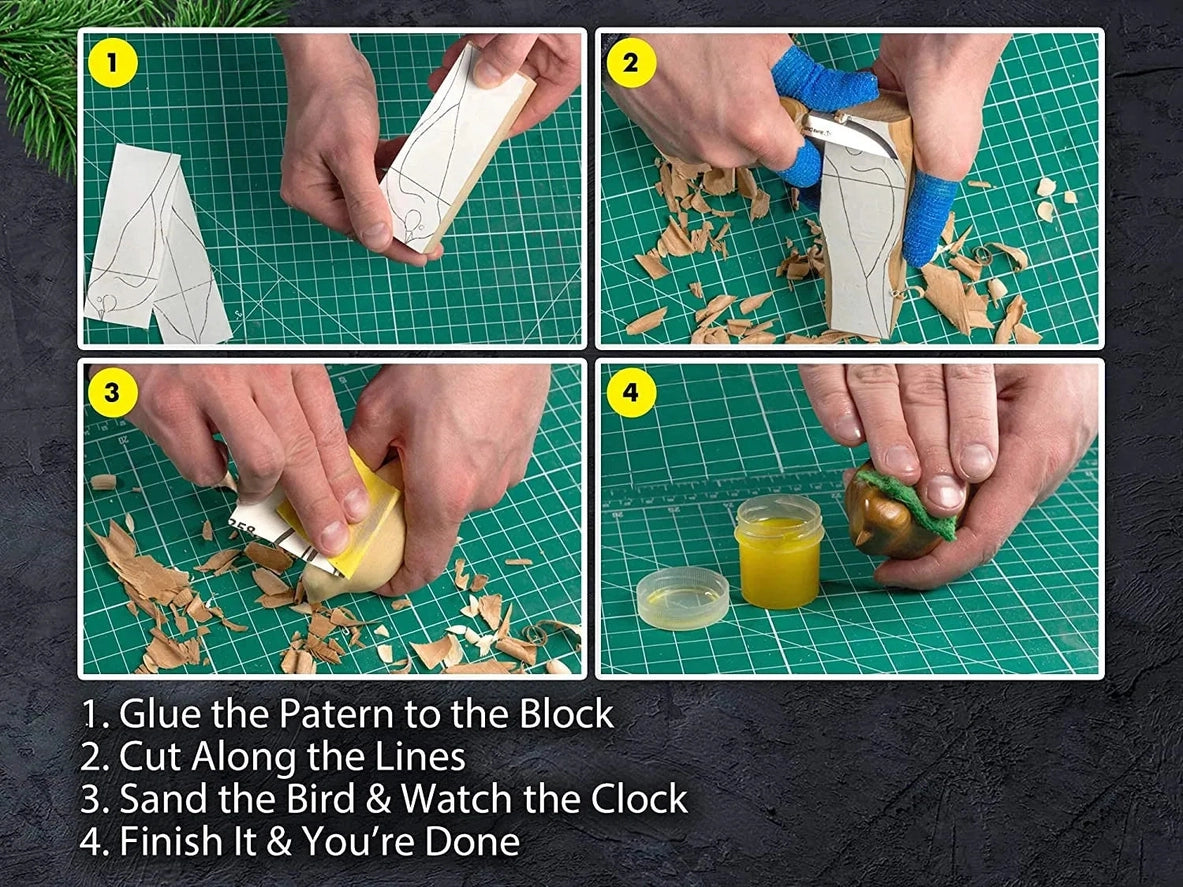 1

2

3

4

1. Glue the Patern to the Block
2. Cut Along the Lines
3. Sand the Bird & Watch the Clock
4. Finish It & You're Done